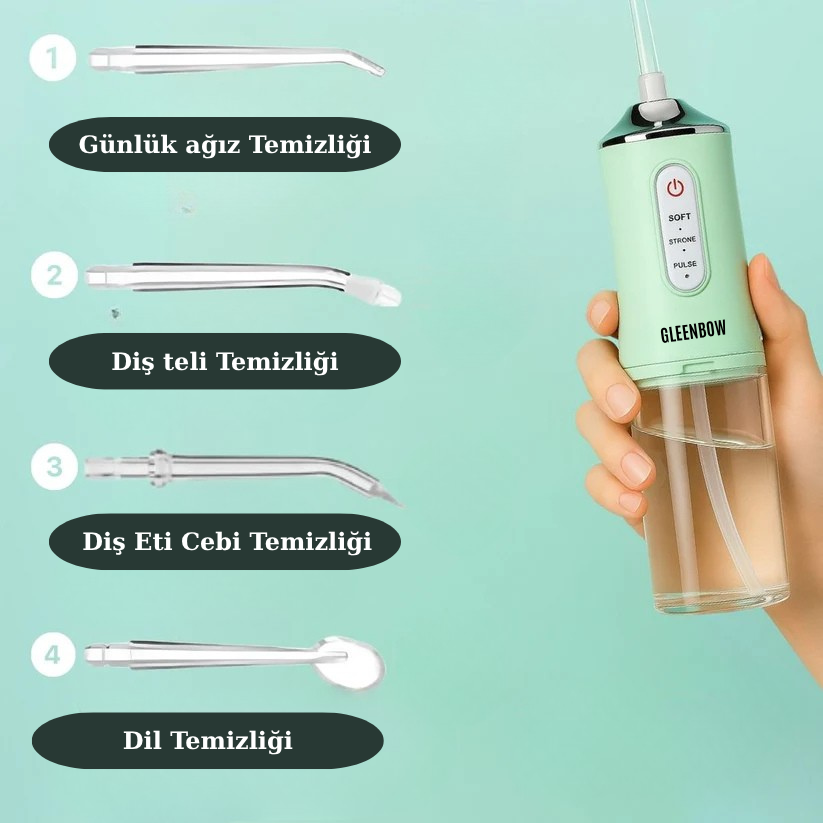 1

Günlük ağız Temizliği

2

Diş teli Temizliği

3

Diş Eti Cebi Temizliği

4

Dil Temizliği

SOFT
STRONE
PULSE

GLEENBOW